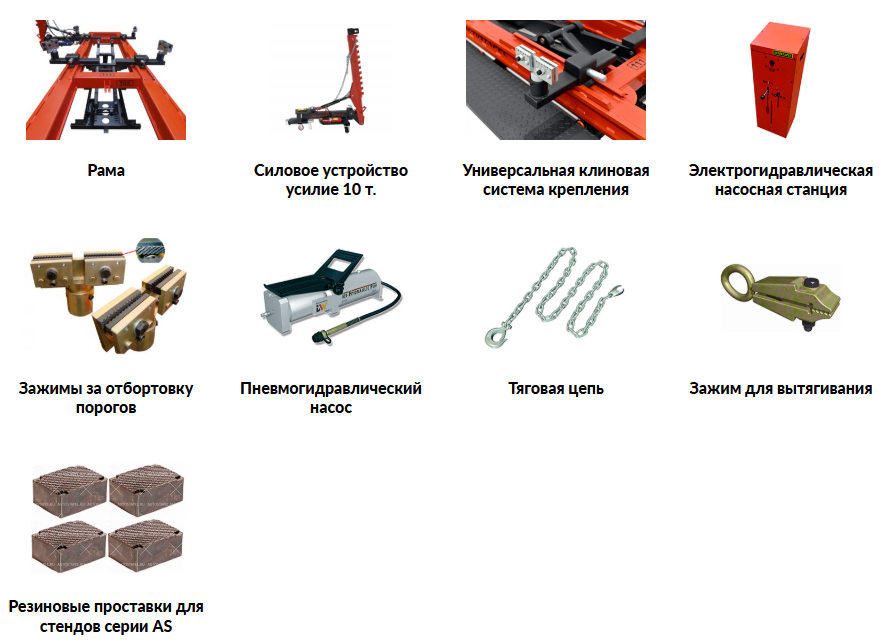 Рама

Силовое устройство усилие 10 т.

Универсальная клиновая система крепления

Электрогидравлическая насосная станция

Зажимы за отбортовку порогов

Пневмогидравлический насос

Тяговая цепь

Зажим для вытягивания

Резиновые проставки для стендов серии AS