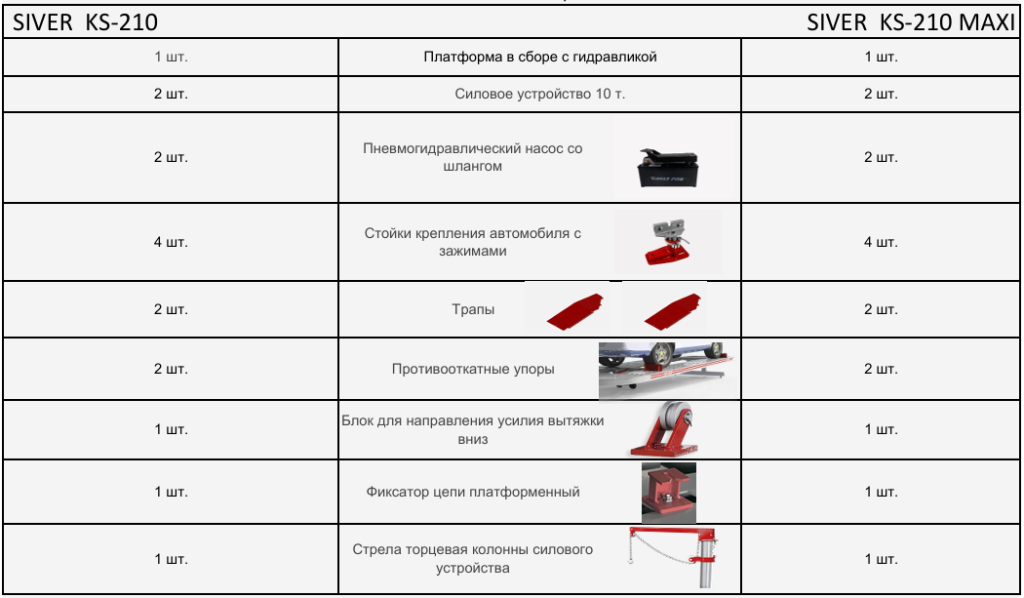 | SIVER KS-210 | | SIVER KS-210 MAXI |
|---|---|---|
| 1 шт. | Платформа в сборе с гидравликой | 1 шт. |
| 2 шт. | Силовое устройство 10 т. | 2 шт. |
| 2 шт. | Пневмогидравлический насос со шлангом | 2 шт. |
| 4 шт. | Стойки крепления автомобиля с зажимами | 4 шт. |
| 2 шт. | Трапы | 2 шт. |
| 2 шт. | Противооткатные упоры | 2 шт. |
| 1 шт. | Блок для направления усилия вытяжки вниз | 1 шт. |
| 1 шт. | Фиксатор цепи платформенный | 1 шт. |
| 1 шт. | Стрела торцевая колонны силового устройства | 1 шт. |